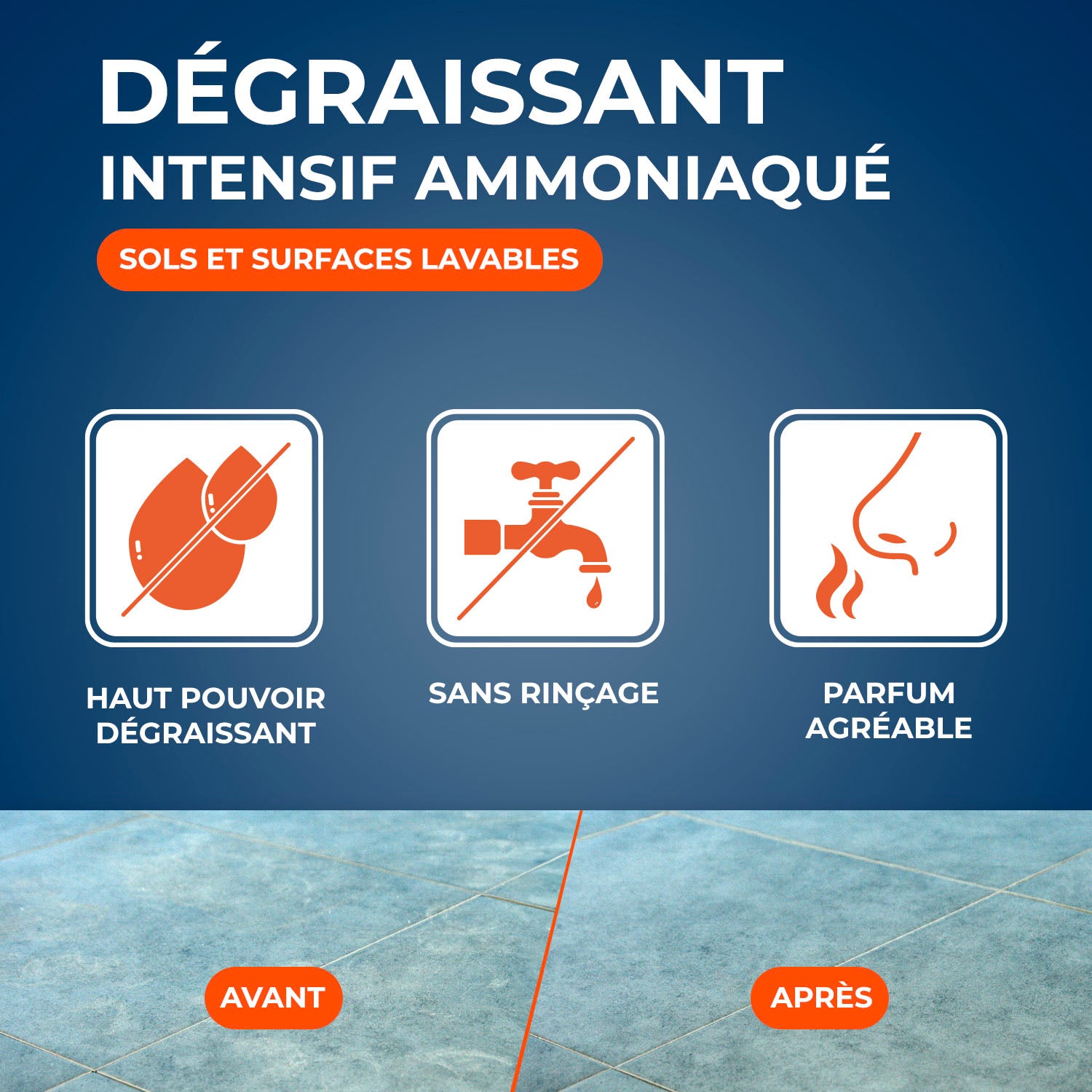 DÉGRAISSANT
INTENSIF AMMONIAQUÉ

SOLS ET SURFACES LAVABLES

HAUT POUVOIR DÉGRAISSANT

SANS RINÇAGE

PARFUM AGRÉABLE

AVANT

APRÈS