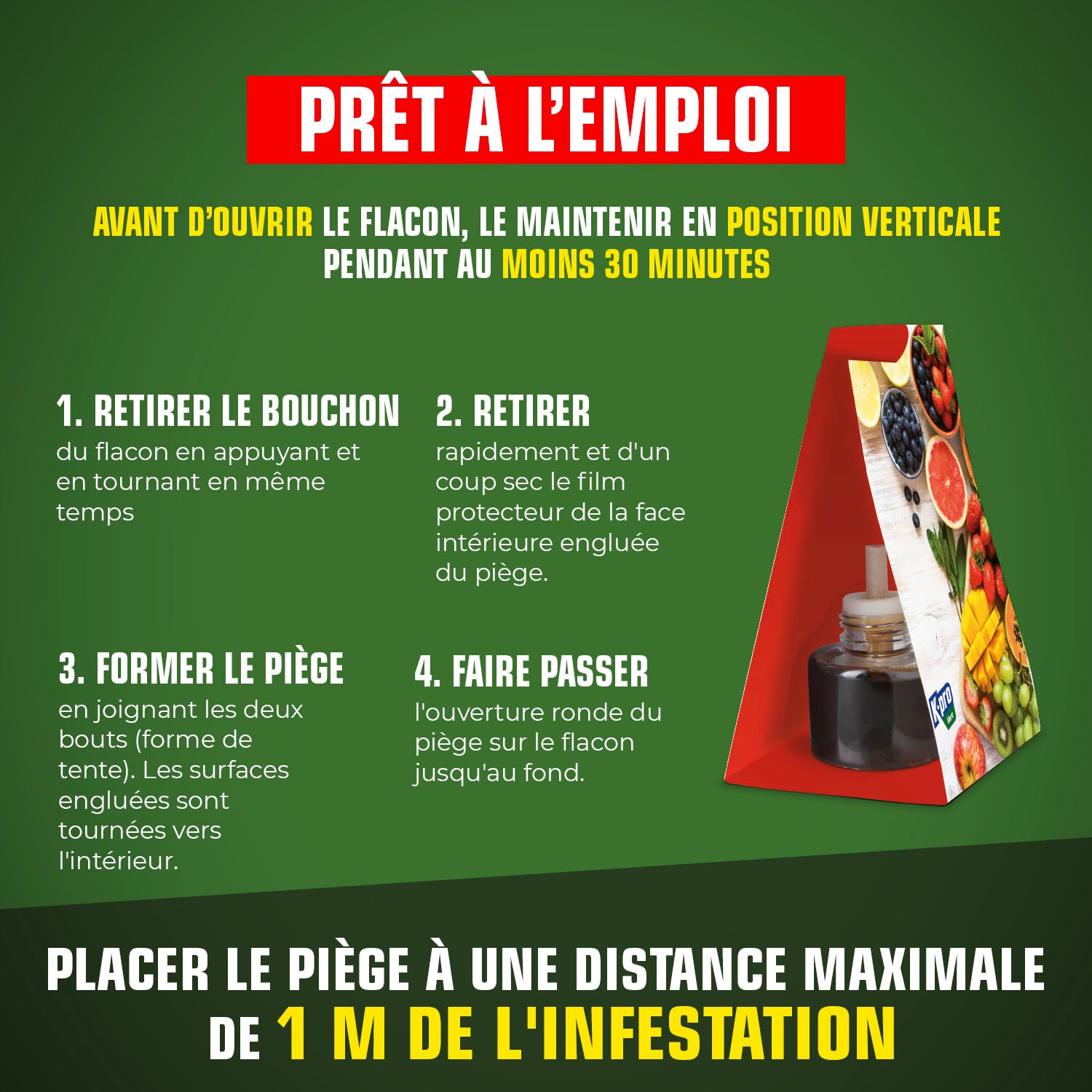 PRÊT À L'EMPLOI

AVANT D'OUVRIR LE FLACON, LE MAINTENIR EN POSITION VERTICALE PENDANT AU MOINS 30 MINUTES

1. RETIRER LE BOUCHON
du flacon en appuyant et en tournant en même temps

2. RETIRER
rapidement et d'un coup sec le film protecteur de la face intérieure engluée du piège.

3. FORMER LE PIÈGE
en joignant les deux bouts (forme de tente). Les surfaces engluées sont tournées vers l'intérieur.

4. FAIRE PASSER
l'ouverture ronde du piège sur le flacon jusqu'au fond.

K-pro Vert

PLACER LE PIÈGE À UNE DISTANCE MAXIMALE DE 1 M DE L'INFESTATION