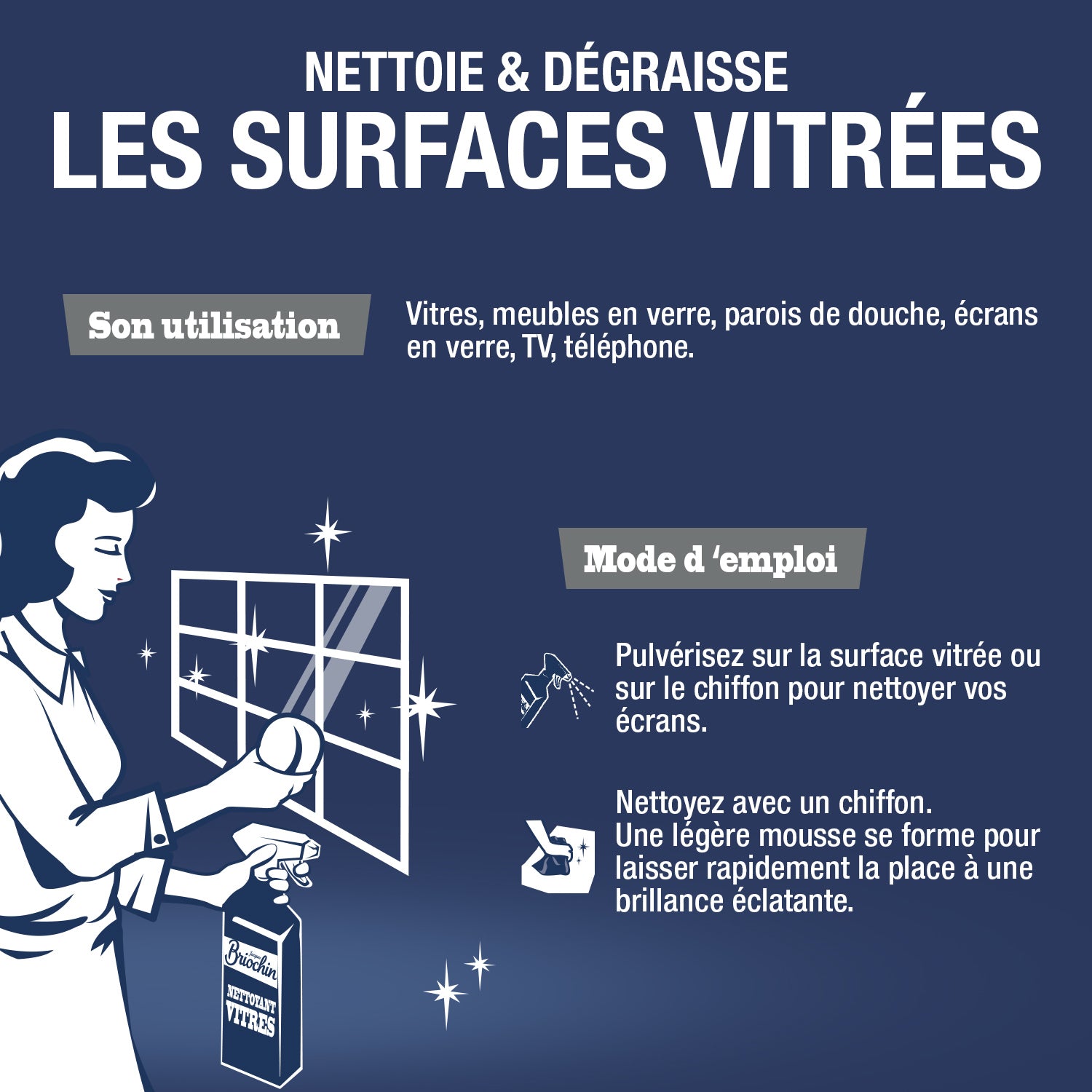 NETTOIE & DÉGRAISSE
LES SURFACES VITRÉES

Son utilisation

Vitres, meubles en verre, parois de douche, écrans en verre, TV, téléphone.

Mode d 'emploi

Pulvérisez sur la surface vitrée ou sur le chiffon pour nettoyer vos écrans.

Nettoyez avec un chiffon.
Une légère mousse se forme pour laisser rapidement la place à une brillance éclatante.

Jacques Briochin
NETTOYANT VITRES