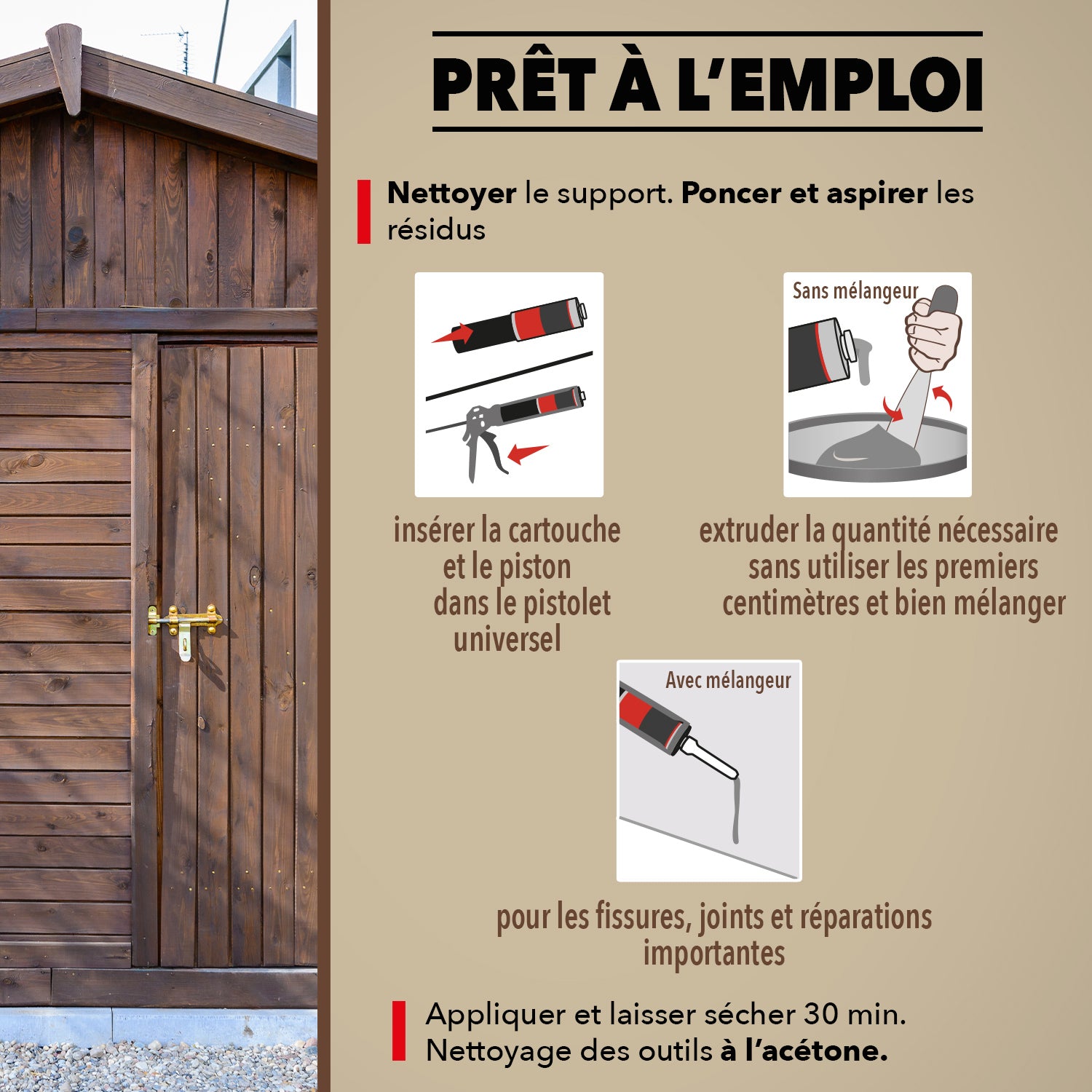 PRÊT À L'EMPLOI

Nettoyer le support. Poncer et aspirer les résidus

insérer la cartouche et le piston dans le pistolet universel

Sans mélangeur

extruder la quantité nécessaire sans utiliser les premiers centimètres et bien mélanger

Avec mélangeur

pour les fissures, joints et réparations importantes

Appliquer et laisser sécher 30 min.
Nettoyage des outils à l'acétone.