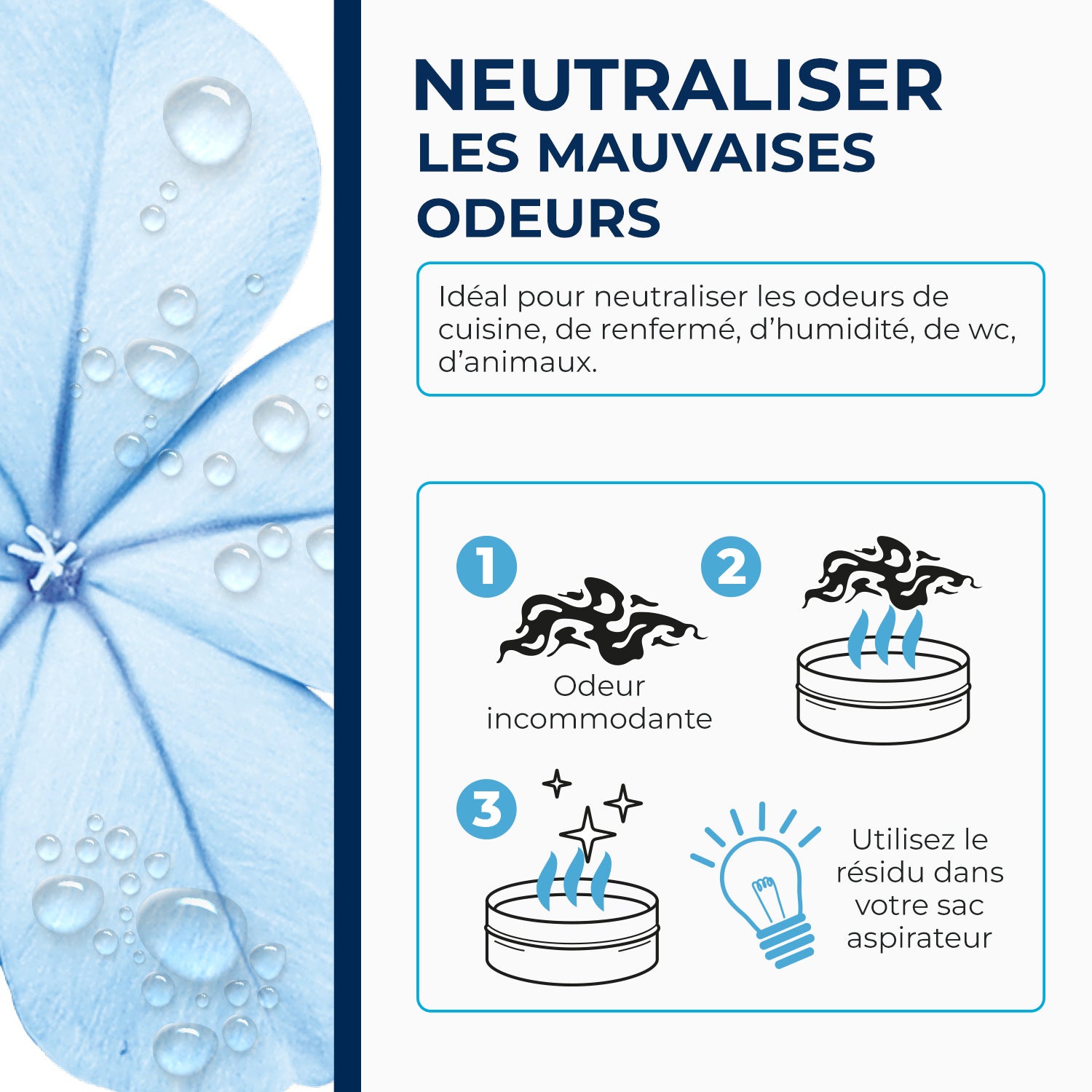 NEUTRALISER
LES MAUVAISES
ODEURS

Idéal pour neutraliser les odeurs de cuisine, de renfermé, d'humidité, de wc, d'animaux.

1

Odeur incommodante

2

3

Utilisez le résidu dans votre sac aspirateur