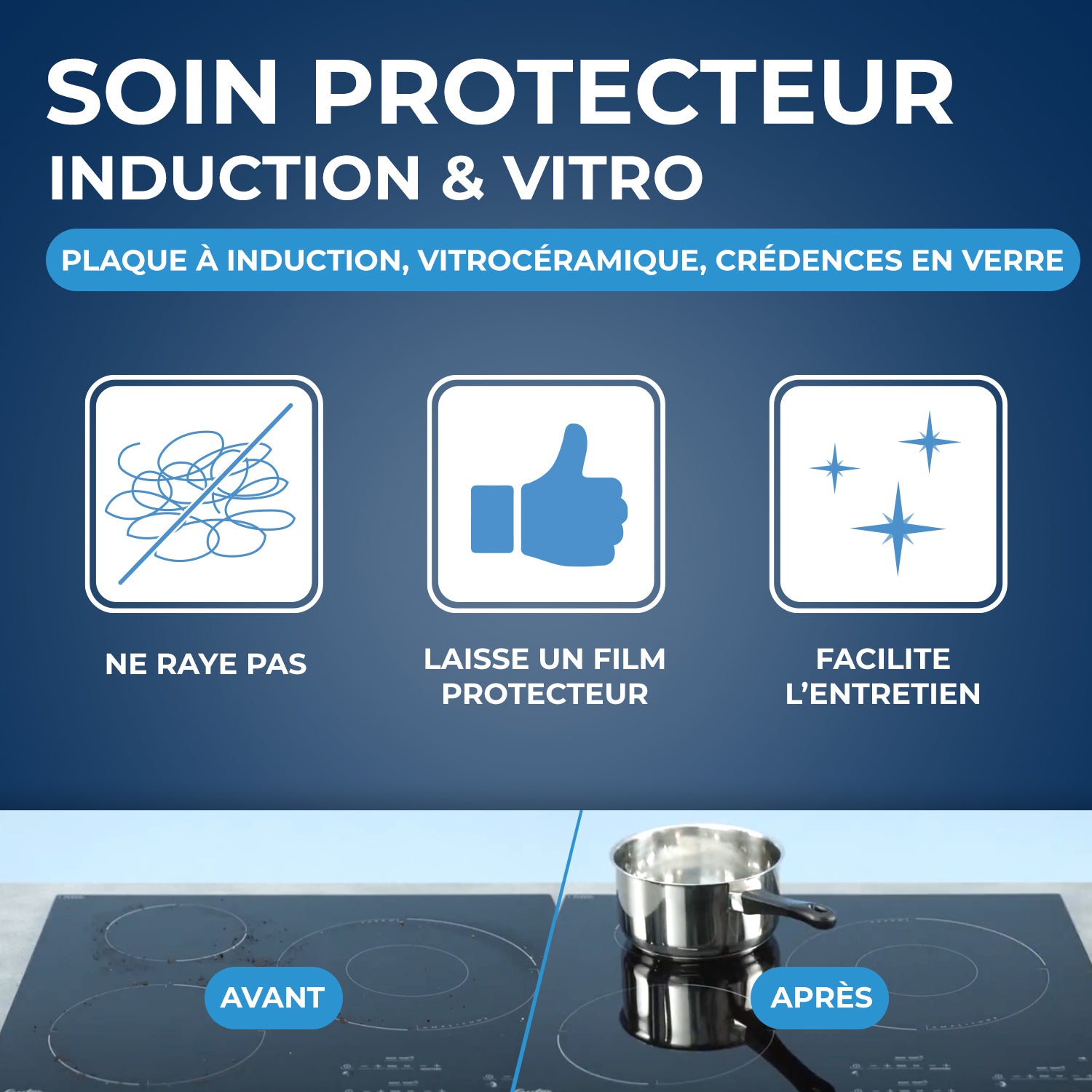 SOIN PROTECTEUR
INDUCTION & VITRO

PLAQUE À INDUCTION, VITROCÉRAMIQUE, CRÉDENCES EN VERRE

NE RAYE PAS

LAISSE UN FILM PROTECTEUR

FACILITE L'ENTRETIEN

AVANT

APRÈS