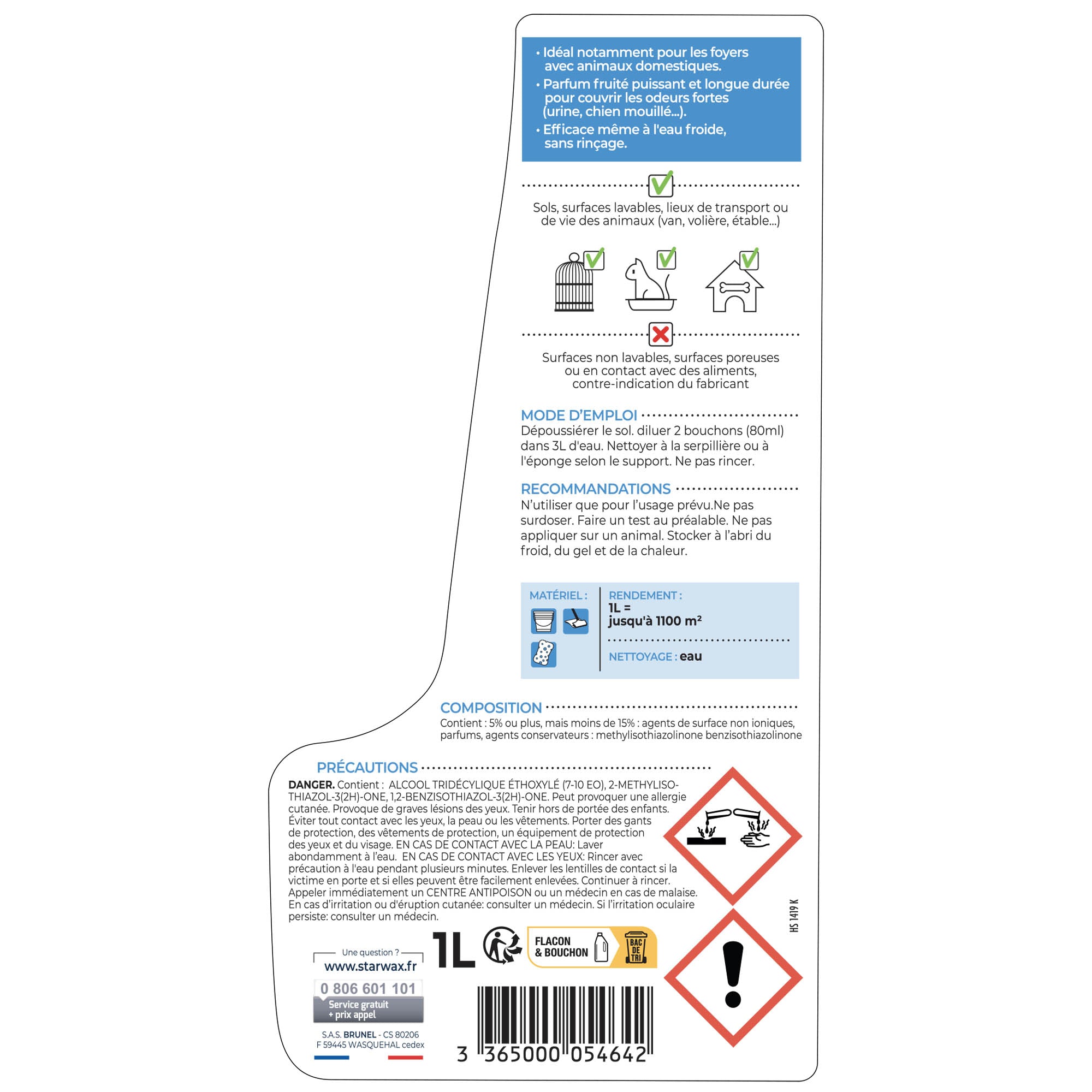 • Idéal notamment pour les foyers avec animaux domestiques.
• Parfum fruité puissant et longue durée pour couvrir les odeurs fortes (urine, chien mouillé...).
• Efficace même à l'eau froide, sans rinçage.

Sols, surfaces lavables, lieux de transport ou de vie des animaux (van, volière, étable...)

Surfaces non lavables, surfaces poreuses ou en contact avec des aliments, contre-indication du fabricant

MODE D'EMPLOI
Dépoussiérer le sol. diluer 2 bouchons (80ml) dans 3L d'eau. Nettoyer à la serpillière ou à l'éponge selon le support. Ne pas rincer.

RECOMMANDATIONS
N'utiliser que pour l'usage prévu.Ne pas surdoser. Faire un test au préalable. Ne pas appliquer sur un animal. Stocker à l'abri du froid, du gel et de la chaleur.

MATÉRIEL :

RENDEMENT :
1L =
jusqu'à 1100 m²

NETTOYAGE : eau

COMPOSITION
Contient : 5% ou plus, mais moins de 15% : agents de surface non ioniques, parfums, agents conservateurs : methylisothiazolinone benzisothiazolinone

PRÉCAUTIONS
DANGER. Contient : ALCOOL TRIDÉCYLIQUE ÉTHOXYLÉ (7-10 EO), 2-METHYLISOTHIAZOL-3(2H)-ONE, 1,2-BENZISOTHIAZOL-3(2H)-ONE. Peut provoquer une allergie cutanée. Provoque de graves lésions des yeux. Tenir hors de portée des enfants. Éviter tout contact avec les yeux, la peau ou les vêtements. Porter des gants de protection, des vêtements de protection, un équipement de protection des yeux et du visage. EN CAS DE CONTACT AVEC LA PEAU: Laver abondamment à l'eau. EN CAS DE CONTACT AVEC LES YEUX: Rincer avec précaution à l'eau pendant plusieurs minutes. Enlever les lentilles de contact si la victime en porte et si elles peuvent être facilement enlevées. Continuer à rincer. Appeler immédiatement un CENTRE ANTIPOISON ou un médecin en cas de malaise. En cas d'irritation ou d'éruption cutanée: consulter un médecin. Si l'irritation oculaire persiste: consulter un médecin.

HS 1419 K

Une question ?
www.starwax.fr
0 806 601 101
Service gratuit + prix appel
S.A.S. BRUNEL - CS 80206
F 59445 WASQUEHAL cedex

1L

FLACON & BOUCHON
BAC DE TRI

3 365000 054642