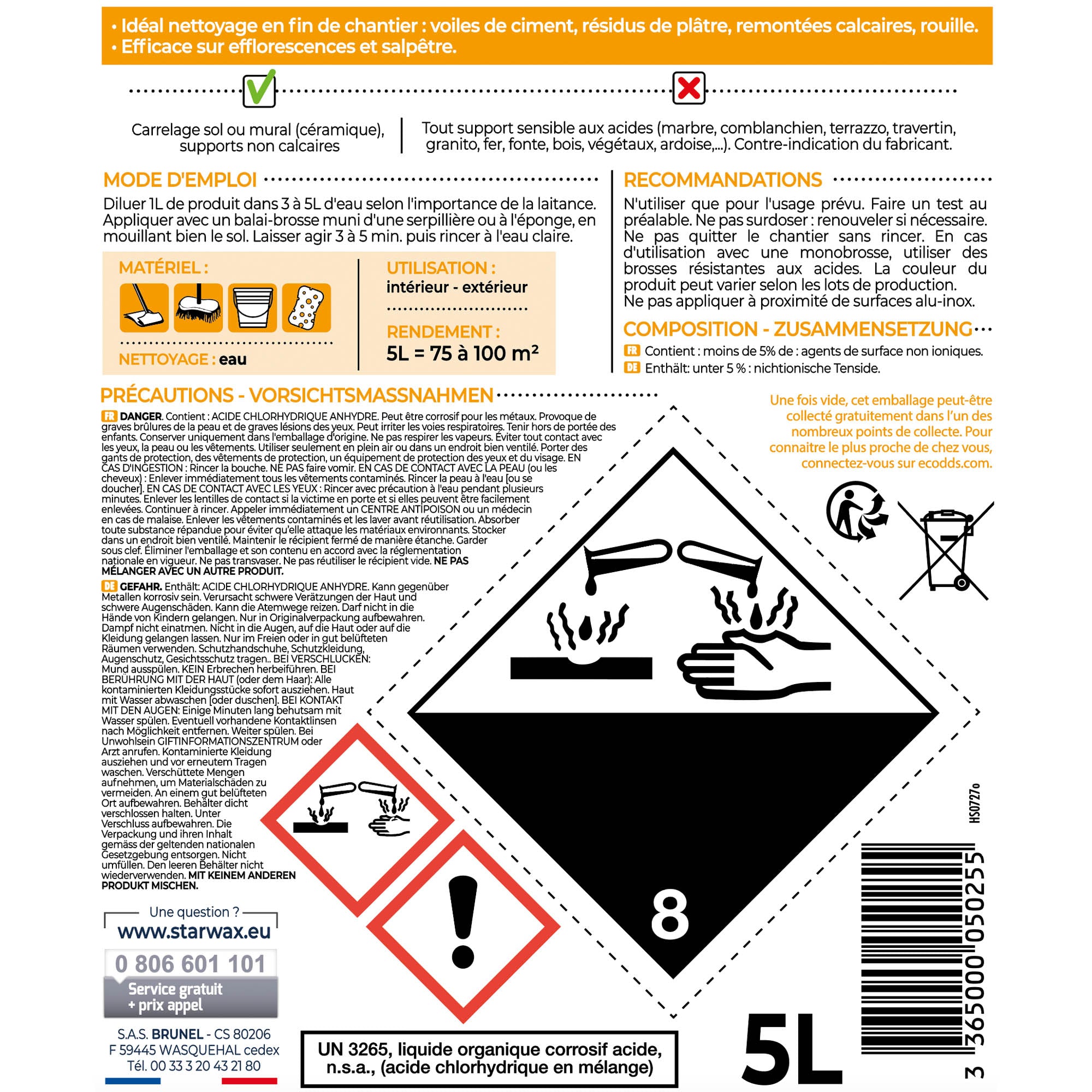 • Idéal nettoyage en fin de chantier : voiles de ciment, résidus de plâtre, remontées calcaires, rouille.
• Efficace sur efflorescences et salpêtre.

Carrelage sol ou mural (céramique), supports non calcaires

Tout support sensible aux acides (marbre, comblanchien, terrazzo, travertin, granito, fer, fonte, bois, végétaux, ardoise,...). Contre-indication du fabricant.

MODE D'EMPLOI

Diluer 1L de produit dans 3 à 5L d'eau selon l'importance de la laitance. Appliquer avec un balai-brosse muni d'une serpillière ou à l'éponge, en mouillant bien le sol. Laisser agir 3 à 5 min. puis rincer à l'eau claire.

MATÉRIEL :

NETTOYAGE : eau

UTILISATION :
intérieur - extérieur

RENDEMENT :
5L = 75 à 100 m²

RECOMMANDATIONS

N'utiliser que pour l'usage prévu. Faire un test au préalable. Ne pas surdoser : renouveler si nécessaire. Ne pas quitter le chantier sans rincer. En cas d'utilisation avec une monobrosse, utiliser des brosses résistantes aux acides. La couleur du produit peut varier selon les lots de production. Ne pas appliquer à proximité de surfaces alu-inox.

COMPOSITION - ZUSAMMENSETZUNG

FR Contient : moins de 5% de : agents de surface non ioniques.
DE Enthält: unter 5 % : nichtionische Tenside.

PRÉCAUTIONS - VORSICHTSMASSNAHMEN

FR DANGER. Contient : ACIDE CHLORHYDRIQUE ANHYDRE. Peut être corrosif pour les métaux. Provoque de graves brûlures de la peau et de graves lésions des yeux. Peut irriter les voies respiratoires. Tenir hors de portée des enfants. Conserver uniquement dans l'emballage d'origine. Ne pas respirer les vapeurs. Éviter tout contact avec les yeux, la peau ou les vêtements. Utiliser seulement en plein air ou dans un endroit bien ventilé. Porter des gants de protection, des vêtements de protection, un équipement de protection des yeux et du visage. EN CAS D'INGESTION : Rincer la bouche. NE PAS faire vomir. EN CAS DE CONTACT AVEC LA PEAU (ou les cheveux) : Enlever immédiatement tous les vêtements contaminés. Rincer la peau à l'eau [ou se doucher]. EN CAS DE CONTACT AVEC LES YEUX : Rincer avec précaution à l'eau pendant plusieurs minutes. Enlever les lentilles de contact si la victime en porte et si elles peuvent être facilement enlevées. Continuer à rincer. Appeler immédiatement un CENTRE ANTIPOISON ou un médecin en cas de malaise. Enlever les vêtements contaminés et les laver avant réutilisation. Absorber toute substance répandue pour éviter qu'elle attaque les matériaux environnants. Stocker dans un endroit bien ventilé. Maintenir le récipient fermé de manière étanche. Garder sous clef. Éliminer l'emballage et son contenu en accord avec la réglementation nationale en vigueur. Ne pas transvaser. Ne pas réutiliser le récipient vide. NE PAS MÉLANGER AVEC UN AUTRE PRODUIT.

DE GEFAHR. Enthält: ACIDE CHLORHYDRIQUE ANHYDRE. Kann gegenüber Metallen korrosiv sein. Verursacht schwere Verätzungen der Haut und schwere Augenschäden. Kann die Atemwege reizen. Darf nicht in die Hände von Kindern gelangen. Nur in Originalverpackung aufbewahren. Dampf nicht einatmen. Nicht in die Augen, auf die Haut oder auf die Kleidung gelangen lassen. Nur im Freien oder in gut belüfteten Räumen verwenden. Schutzhandschuhe, Schutzkleidung, Augenschutz, Gesichtsschutz tragen.. BEI VERSCHLUCKEN: Mund ausspülen. KEIN Erbrechen herbeiführen. BEI BERÜHRUNG MIT DER HAUT (oder dem Haar): Alle kontaminierten Kleidungsstücke sofort ausziehen. Haut mit Wasser abwaschen [oder duschen]. BEI KONTAKT MIT DEN AUGEN: Einige Minuten lang behutsam mit Wasser spülen. Eventuell vorhandene Kontaktlinsen nach Möglichkeit entfernen. Weiter spülen. Bei Unwohlsein GIFTINFORMATIONSZENTRUM oder Arzt anrufen. Kontaminierte Kleidung ausziehen und vor erneutem Tragen waschen. Verschüttete Mengen aufnehmen, um Materialschäden zu vermeiden. An einem gut belüfteten Ort aufbewahren. Behälter dicht verschlossen halten. Unter Verschluss aufbewahren. Die Verpackung und ihren Inhalt gemäss der geltenden nationalen Gesetzgebung entsorgen. Nicht umfüllen. Den leeren Behälter nicht wiederverwenden. MIT KEINEM ANDEREN PRODUKT MISCHEN.

Une fois vide, cet emballage peut-être collecté gratuitement dans l'un des nombreux points de collecte. Pour connaitre le plus proche de chez vous, connectez-vous sur ecodds.com.

8

HS0727o

3 365000 050255

Une question ?
www.starwax.eu
0 806 601 101
Service gratuit + prix appel

S.A.S. BRUNEL - CS 80206
F 59445 WASQUEHAL cedex
Tél. 00 33 3 20 43 21 80

UN 3265, liquide organique corrosif acide, n.s.a., (acide chlorhydrique en mélange)

5L