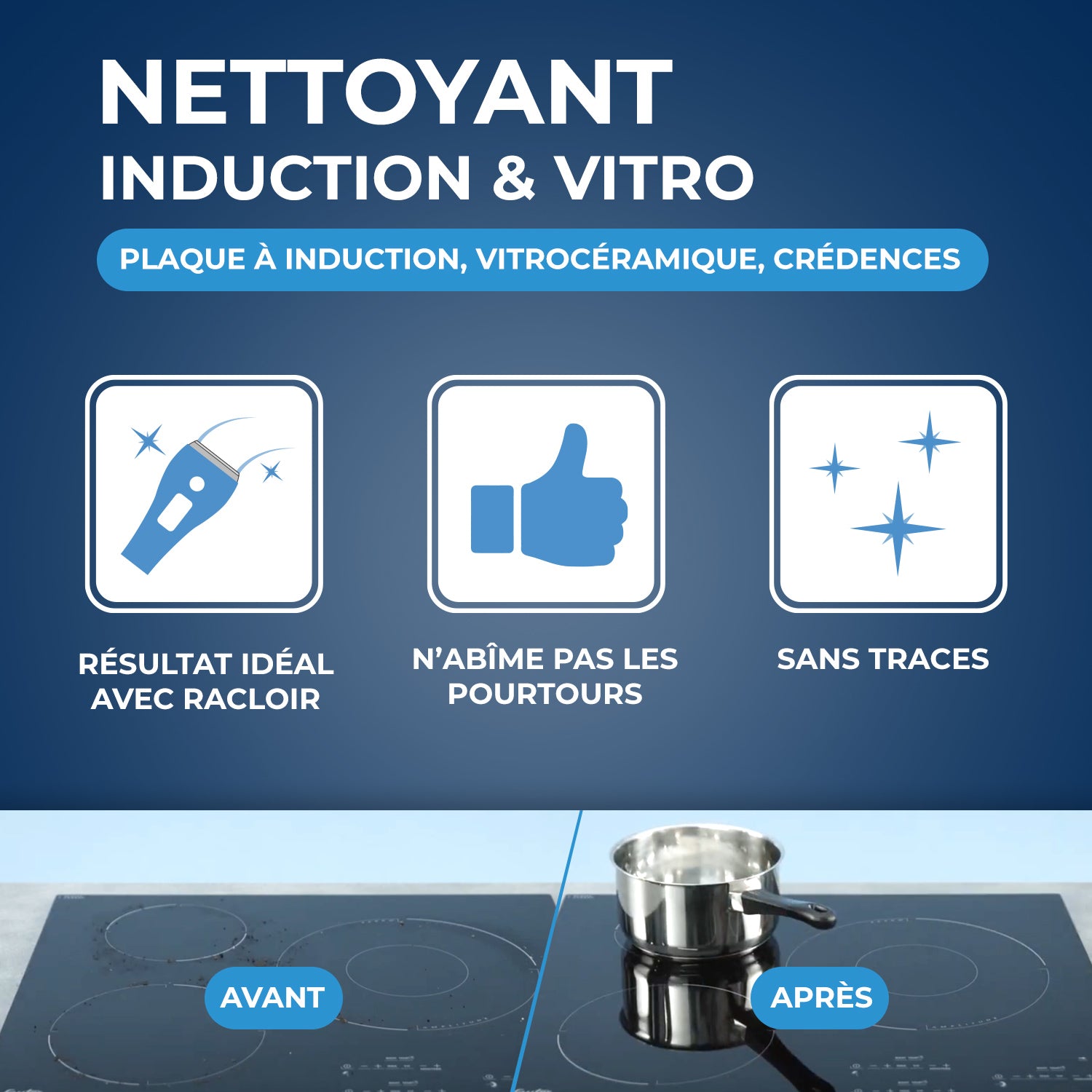 NETTOYANT
INDUCTION & VITRO

PLAQUE À INDUCTION, VITROCÉRAMIQUE, CRÉDENCES

RÉSULTAT IDÉAL AVEC RACLOIR

N'ABÎME PAS LES POURTOURS

SANS TRACES

AVANT

APRÈS